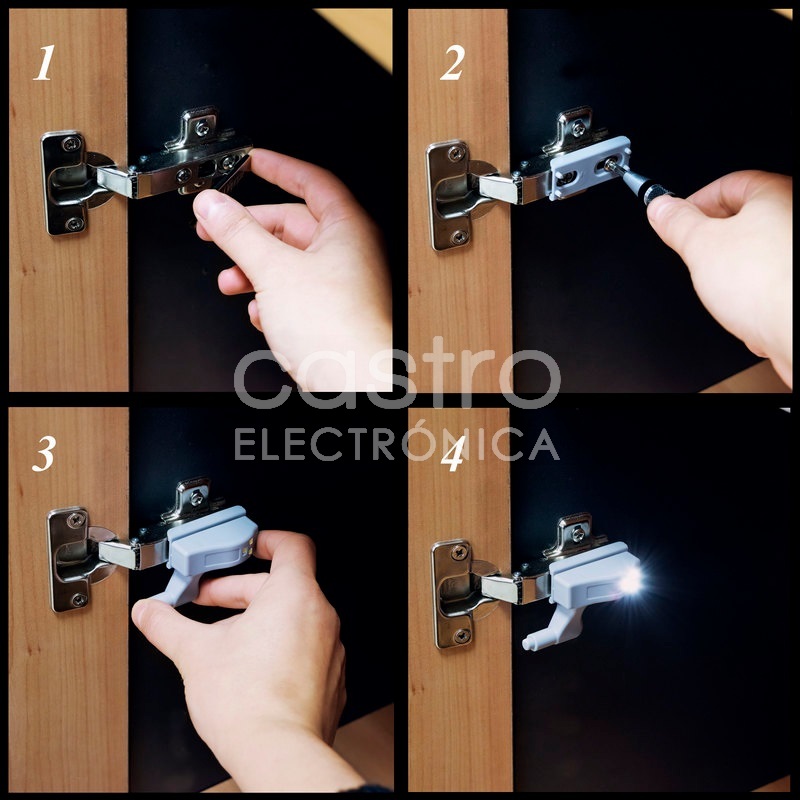 1

2

castro
ELECTRÓNICA

3

4