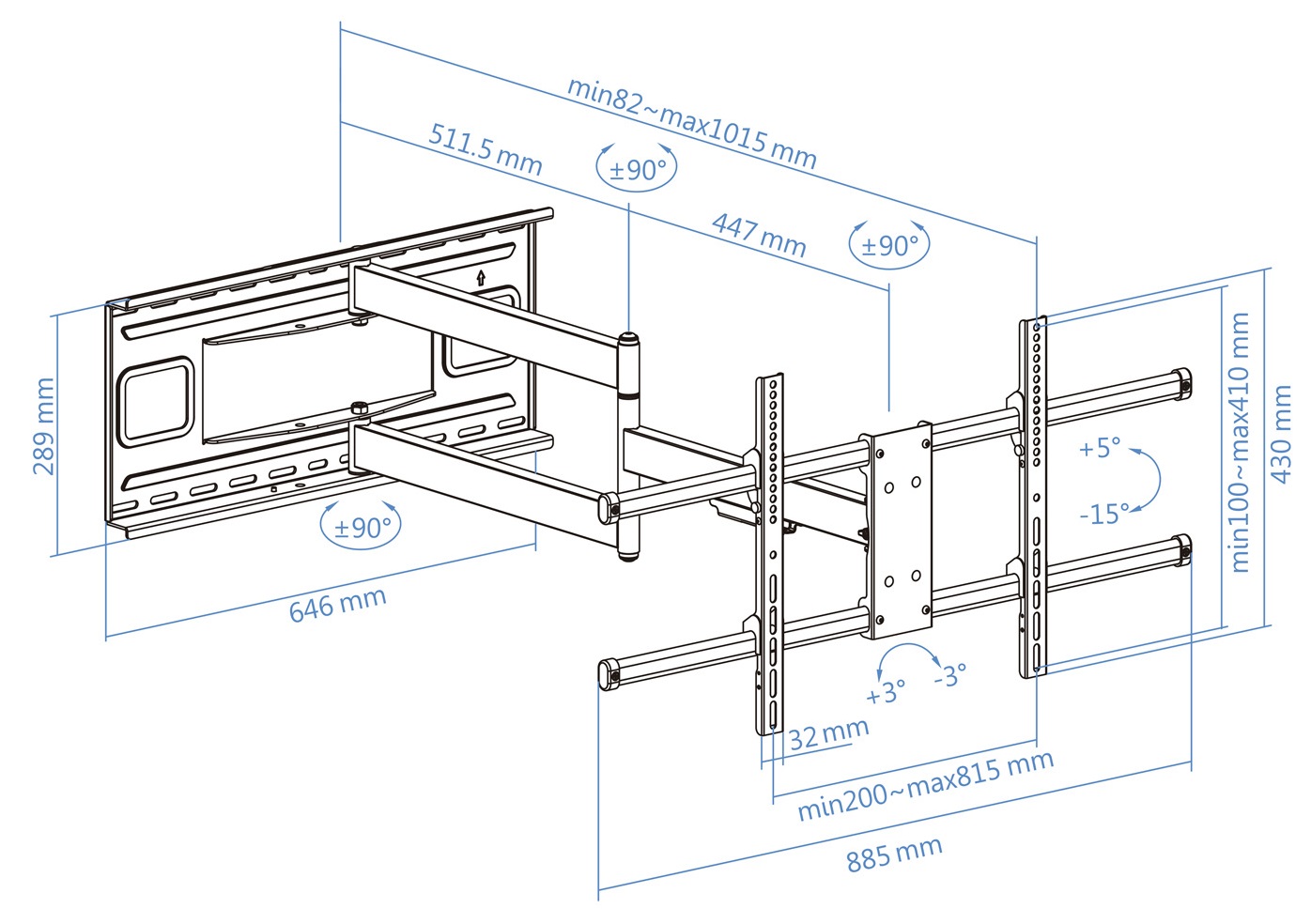 min82~max1015 mm

511.5 mm

±90°

447 mm

±90°

289 mm

±90°

646 mm

+5°

-15°

min100~max410 mm

430 mm

+3°

-3°

32 mm

min200~max815 mm

885 mm